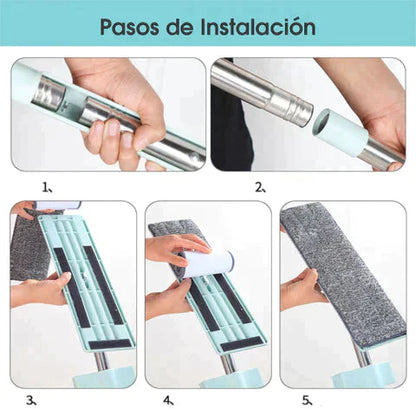 Pasos de Instalación

1、

2、

3、

4、

5、